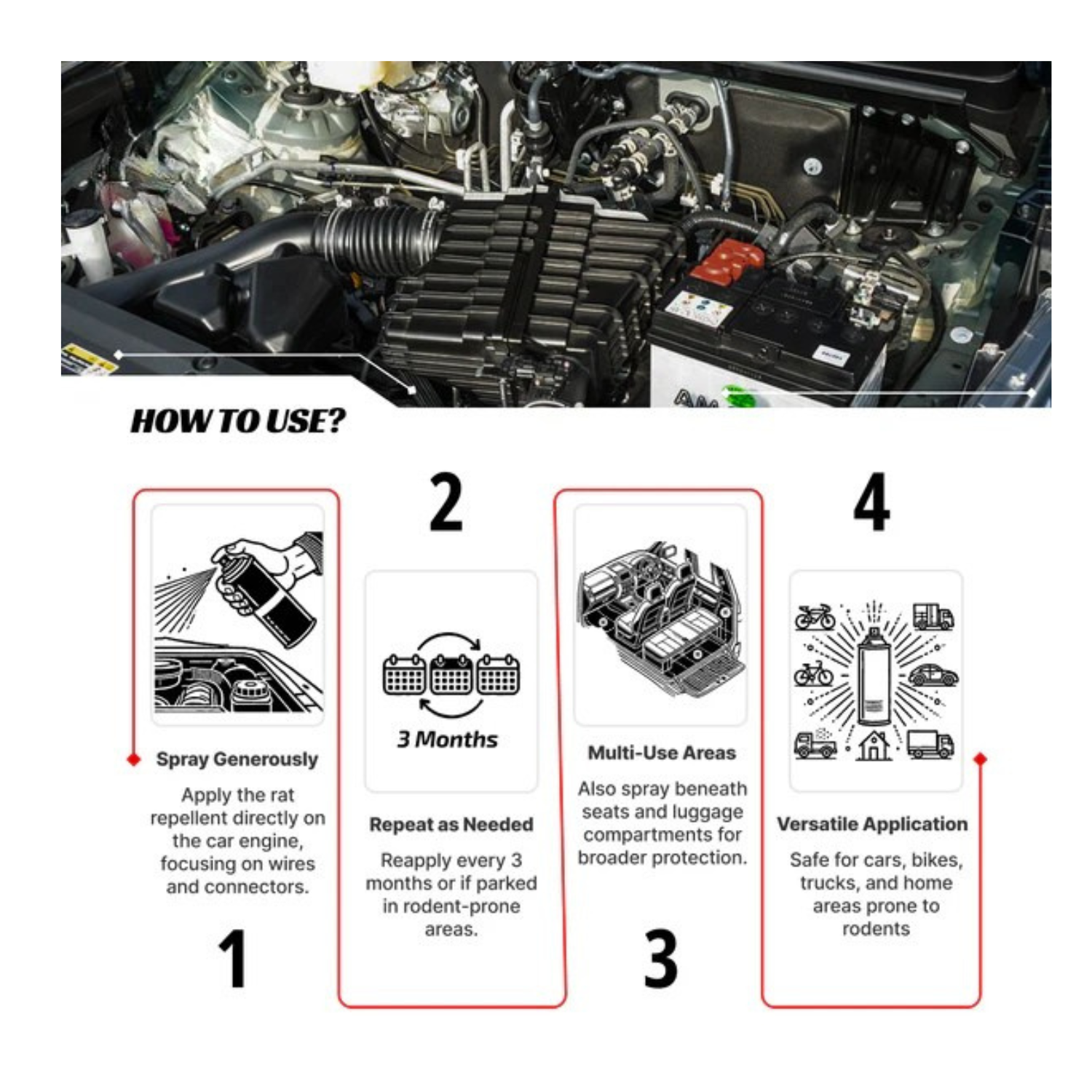 HOW TO USE?

Spray Generously

Apply the rat repellent directly on the car engine, focusing on wires and connectors.

1

2

3 Months

Repeat as Needed

Reapply every 3 months or if parked in rodent-prone areas.

Multi-Use Areas

Also spray beneath seats and luggage compartments for broader protection.

3

4

Versatile Application

Safe for cars, bikes, trucks, and home areas prone to rodents